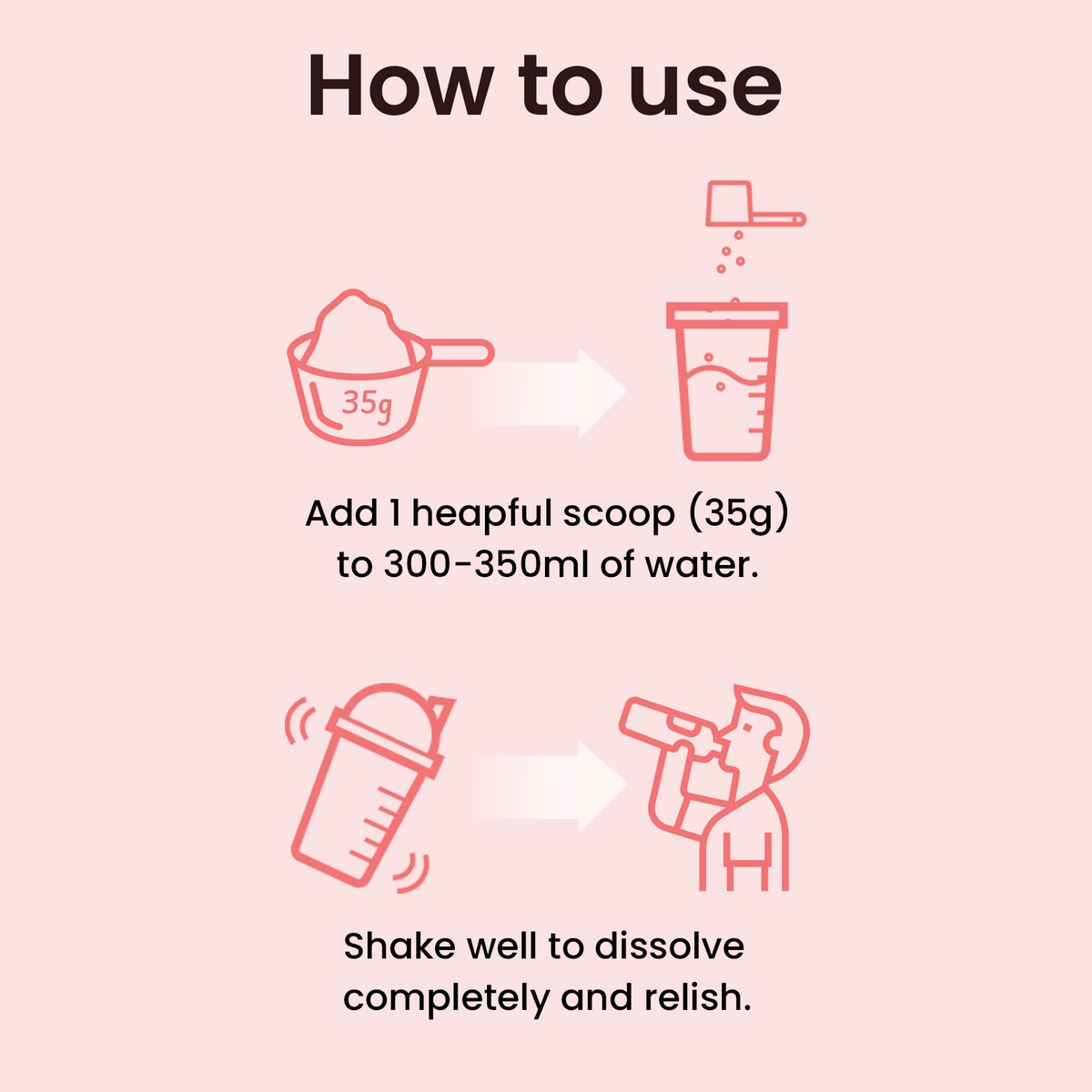 How to use

35g

Add 1 heapful scoop (35g) to 300-350ml of water.

Shake well to dissolve completely and relish.