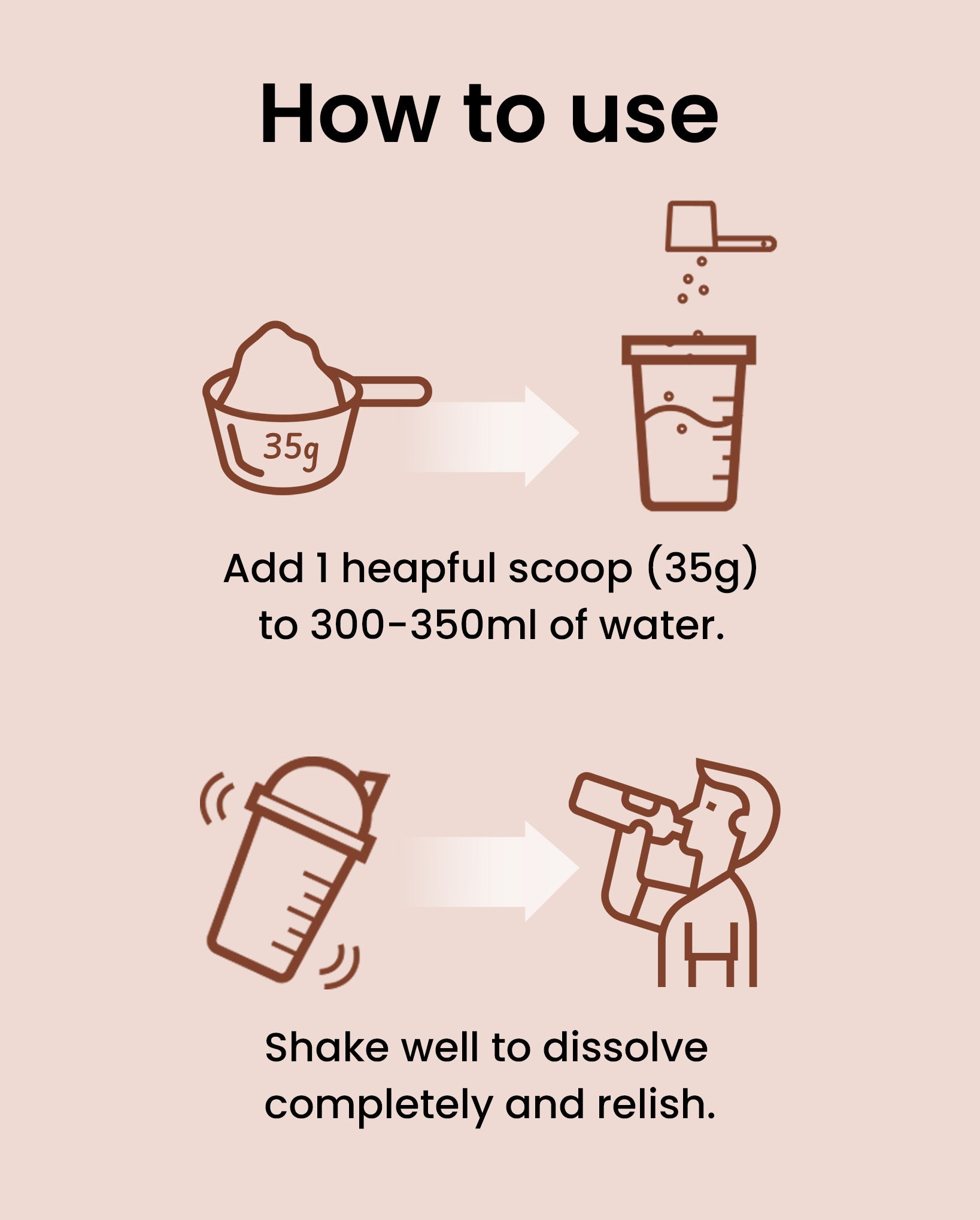 How to use

35g

Add 1 heapful scoop (35g) to 300-350ml of water.

Shake well to dissolve completely and relish.