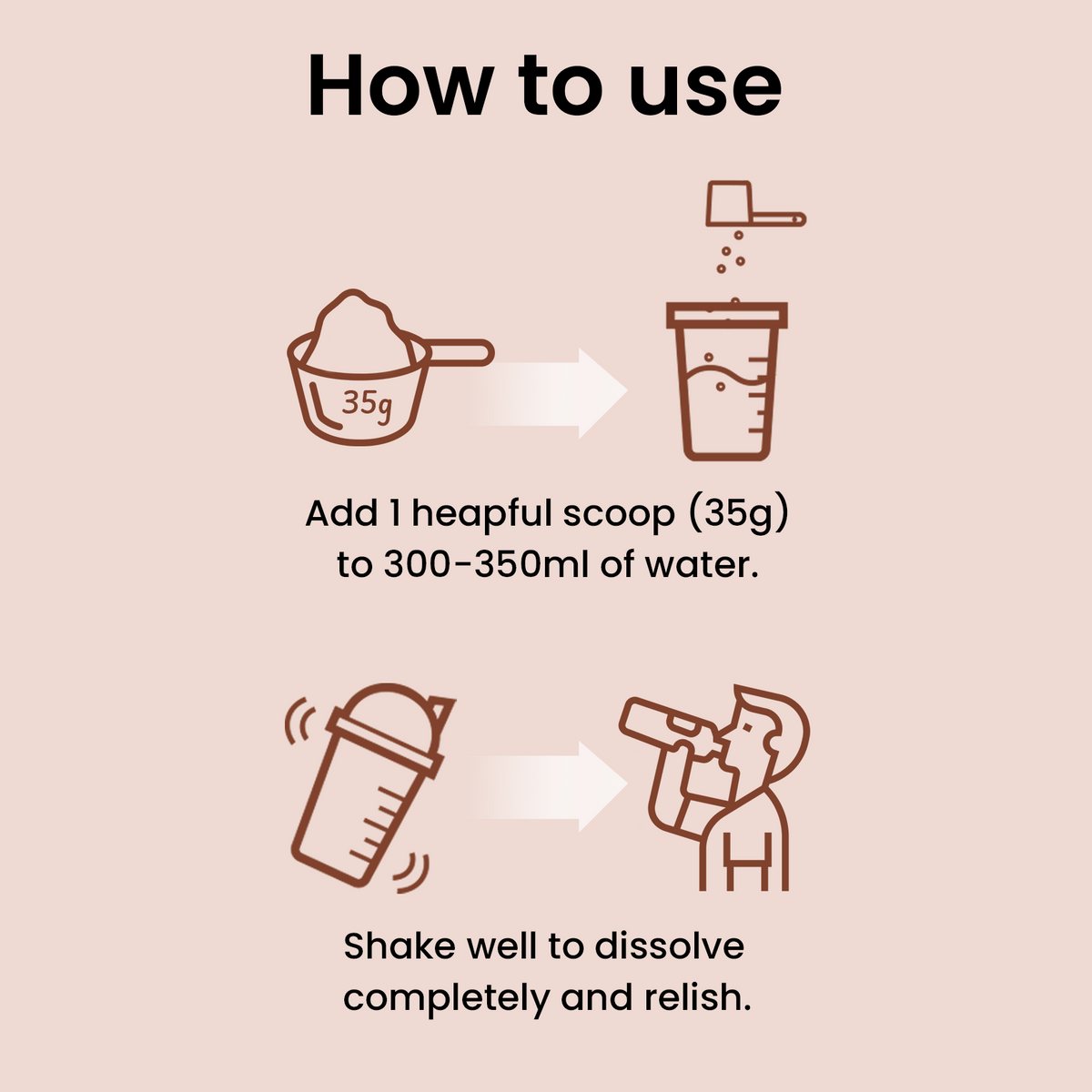 How to use

35g

Add 1 heapful scoop (35g) to 300-350ml of water.

Shake well to dissolve completely and relish.