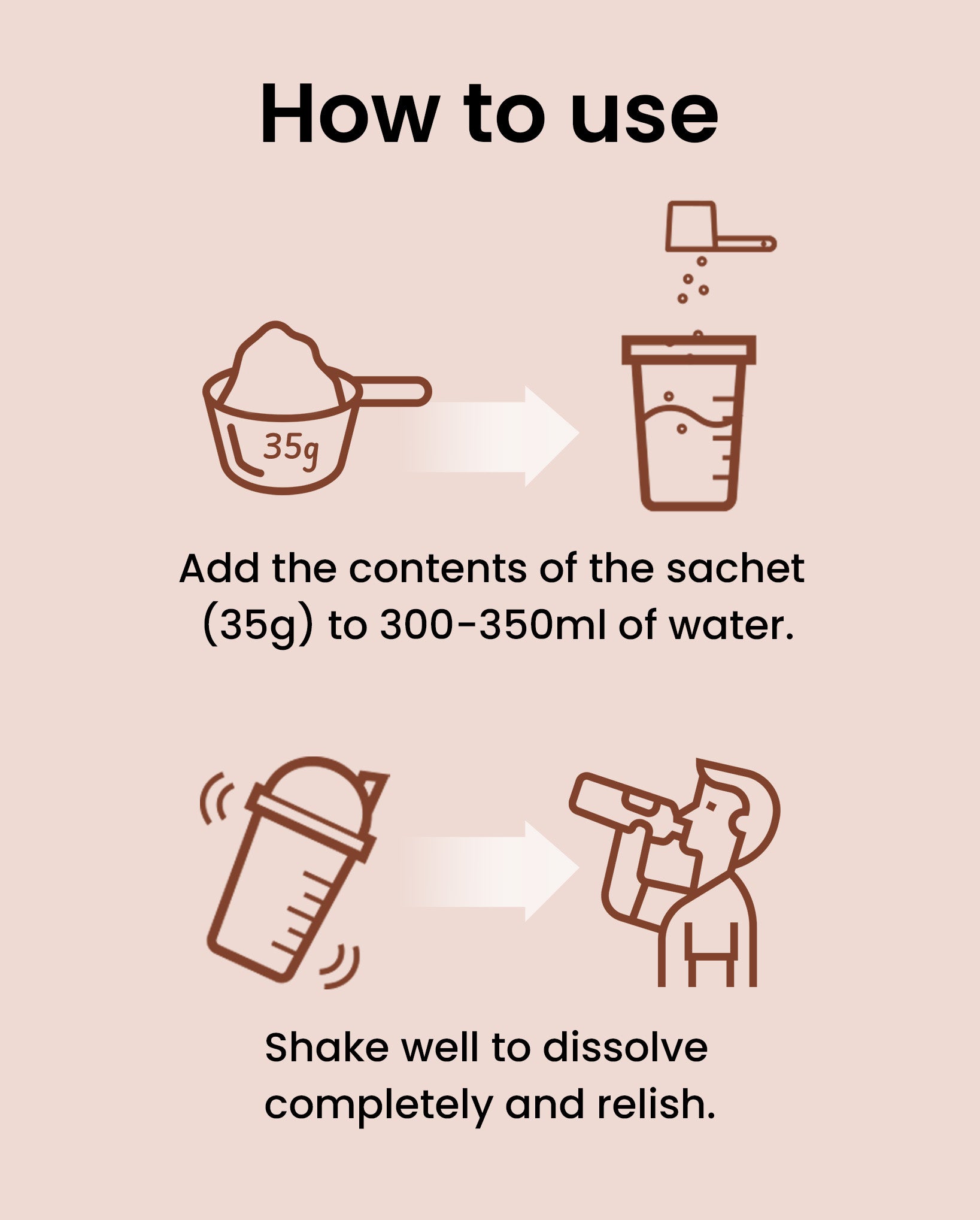 How to use

35g

Add the contents of the sachet (35g) to 300-350ml of water.

Shake well to dissolve completely and relish.